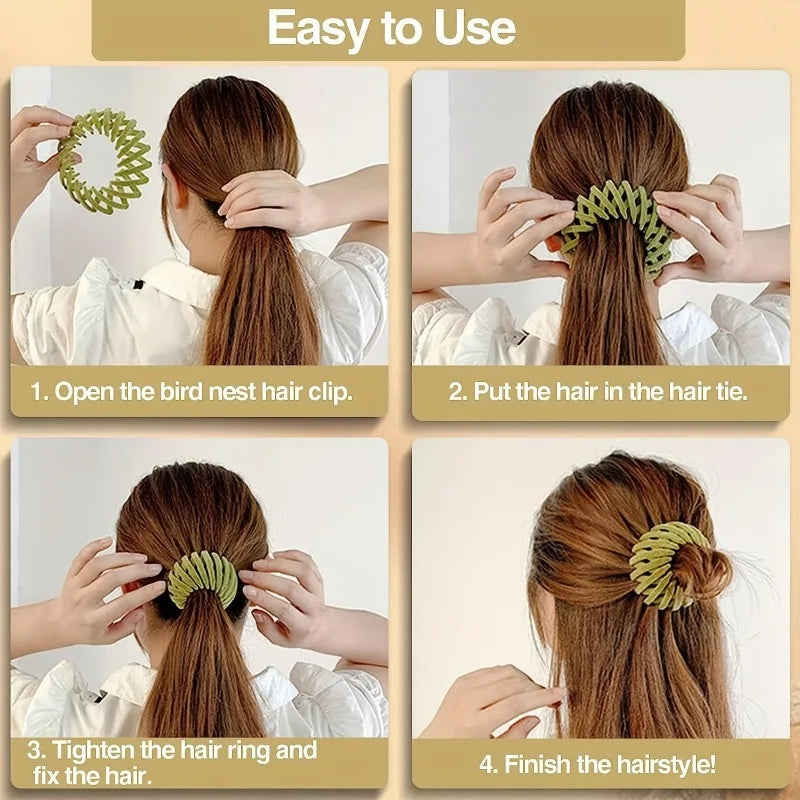 Easy to Use

1. Open the bird nest hair clip.

2. Put the hair in the hair tie.

3. Tighten the hair ring and fix the hair.

4. Finish the hairstyle!